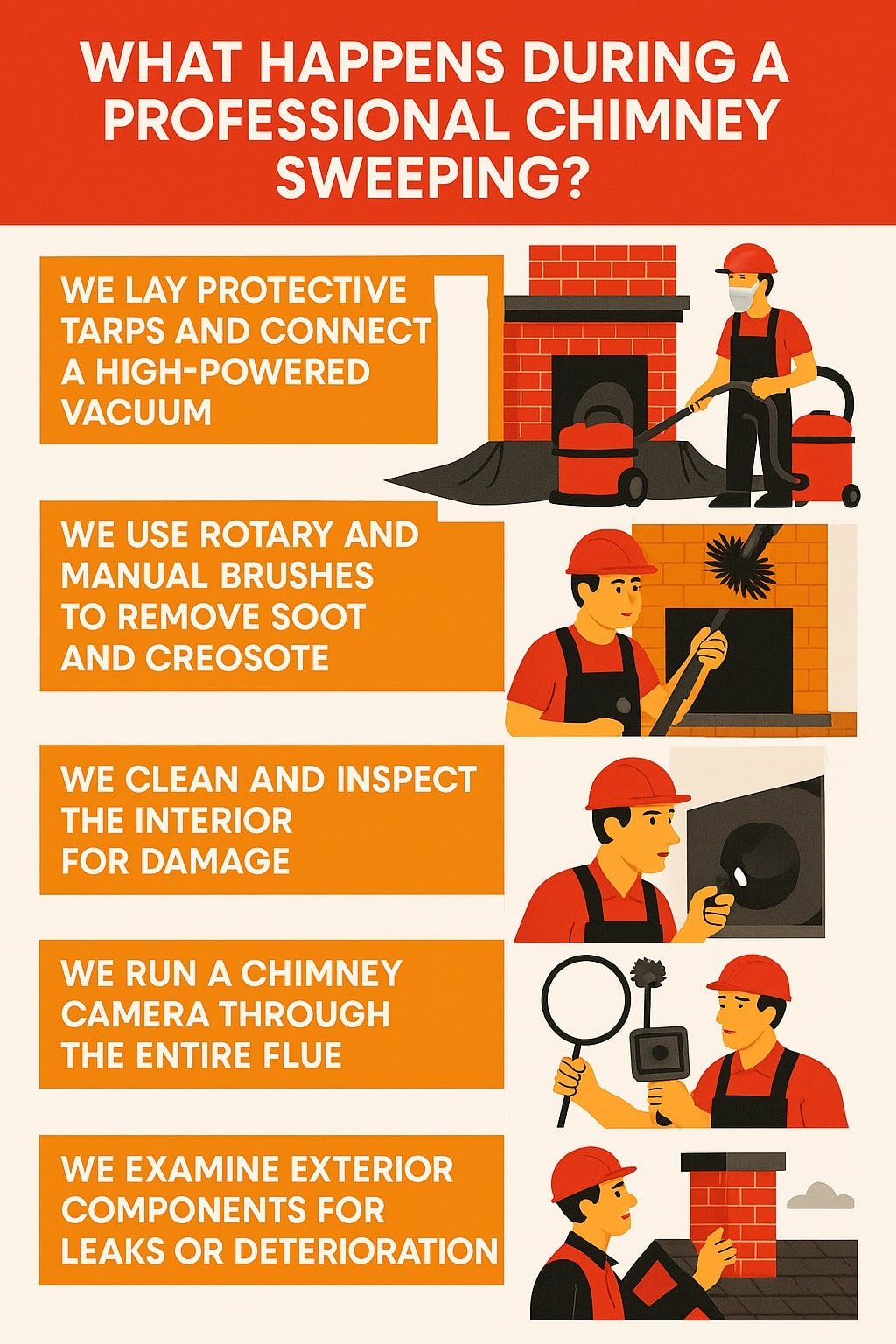 WHAT HAPPENS DURING A PROFESSIONAL CHIMNEY SWEEPING?

WE LAY PROTECTIVE TARPS AND CONNECT A HIGH-POWERED VACUUM

WE USE ROTARY AND MANUAL BRUSHES TO REMOVE SOOT AND CREOSOTE

WE CLEAN AND INSPECT THE INTERIOR FOR DAMAGE

WE RUN A CHIMNEY CAMERA THROUGH THE ENTIRE FLUE

WE EXAMINE EXTERIOR COMPONENTS FOR LEAKS OR DETERIORATION